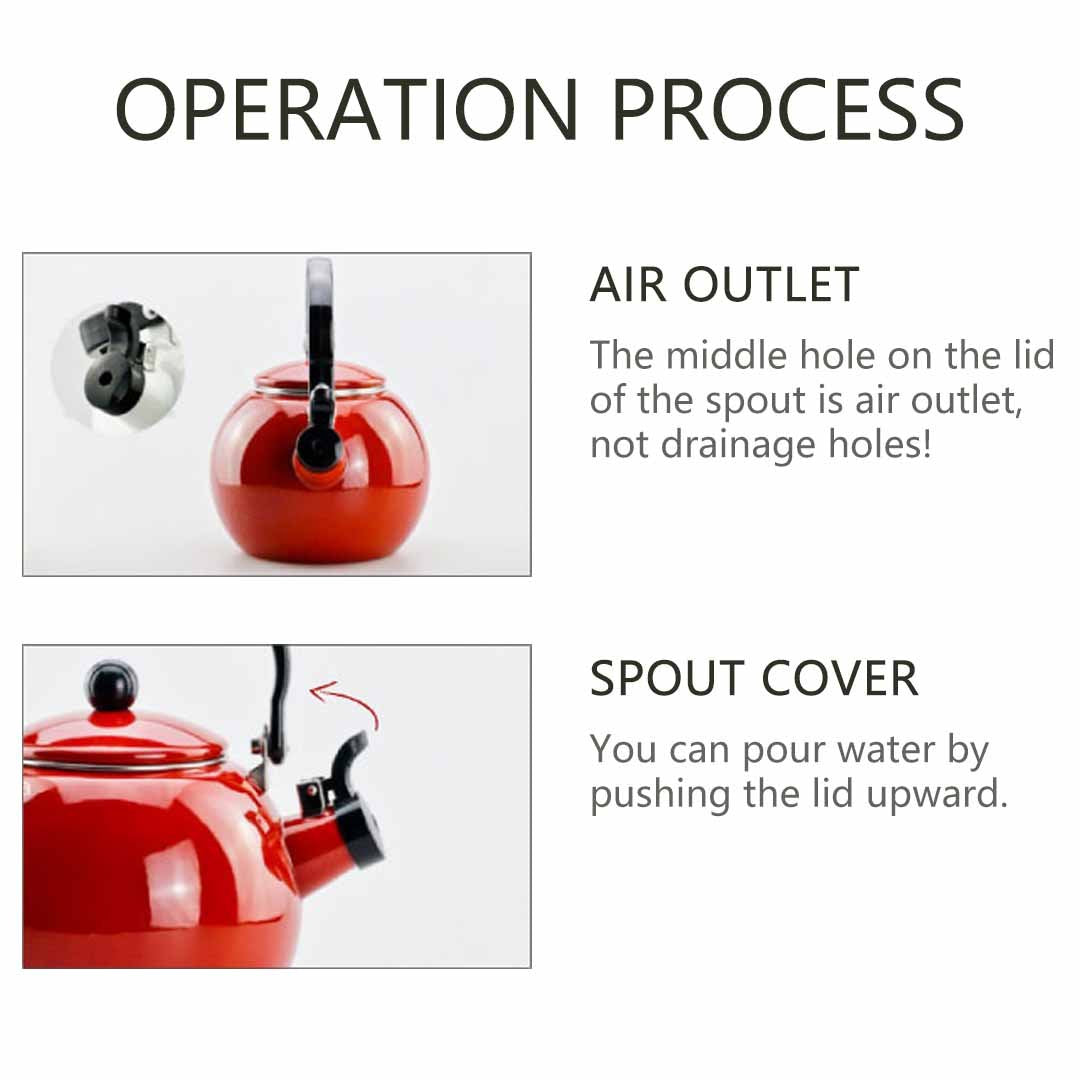 OPERATION PROCESS

AIR OUTLET

The middle hole on the lid of the spout is air outlet, not drainage holes!

SPOUT COVER

You can pour water by pushing the lid upward.